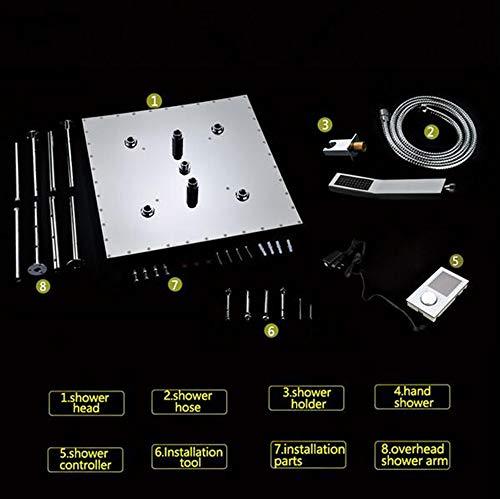 1

3

2

5

8

7

6

1.shower head

2.shower hose

3.shower holder

4.hand shower

5.shower controller

6.Installation tool

7.installation parts

8.overhead shower arm