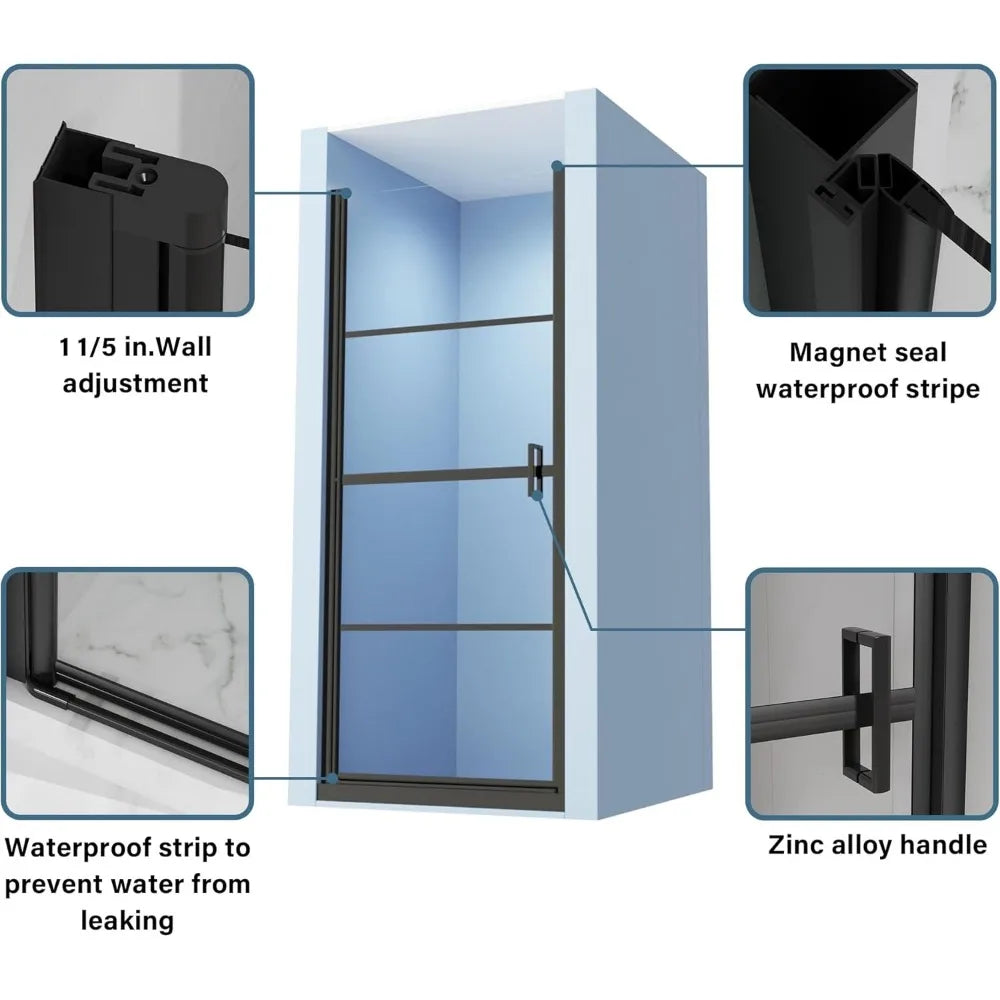 1 1/5 in.Wall adjustment

Magnet seal waterproof stripe

Waterproof strip to prevent water from leaking

Zinc alloy handle