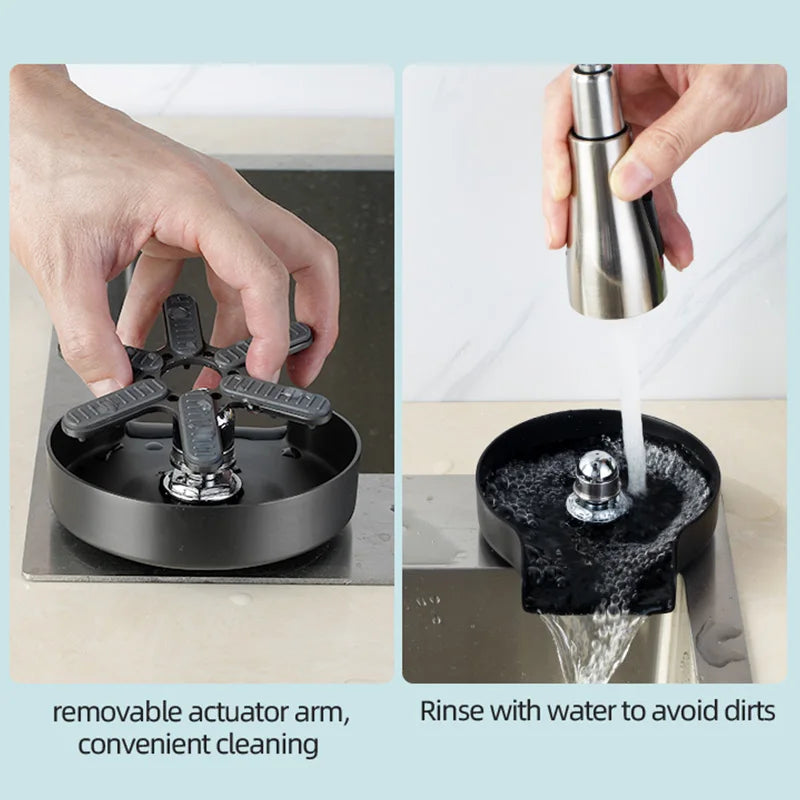 removable actuator arm, convenient cleaning

Rinse with water to avoid dirts