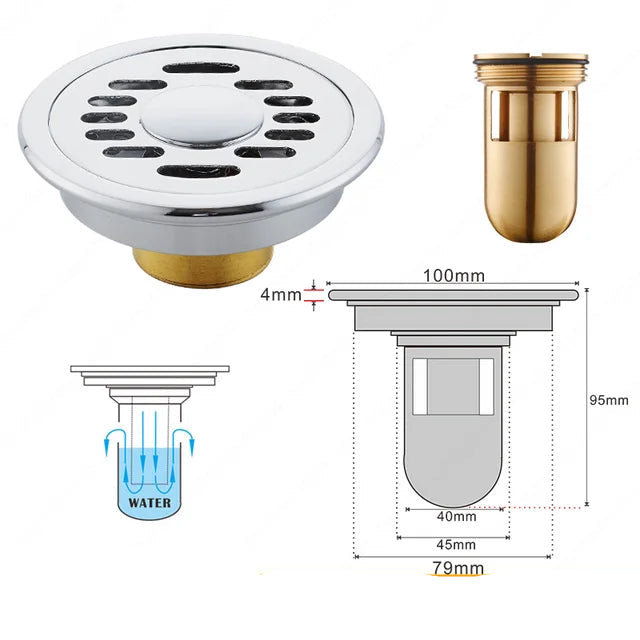 100mm
4mm
95mm
WATER
40mm
45mm
79mm