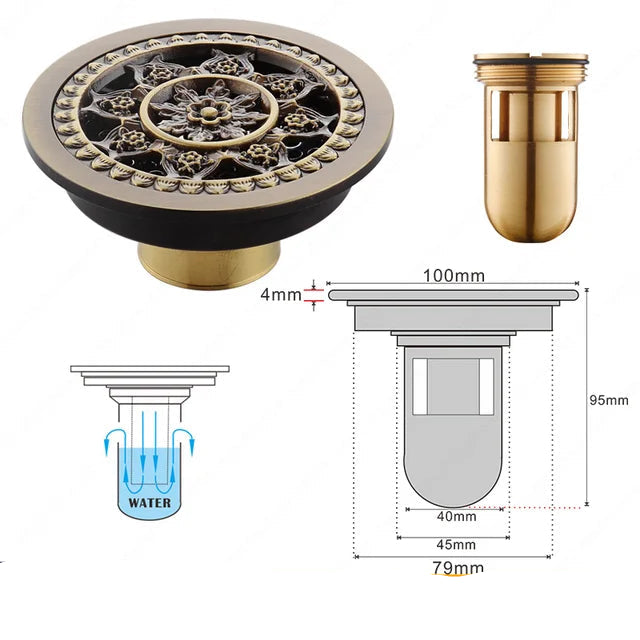 100mm
4mm
95mm
WATER
40mm
45mm
79mm