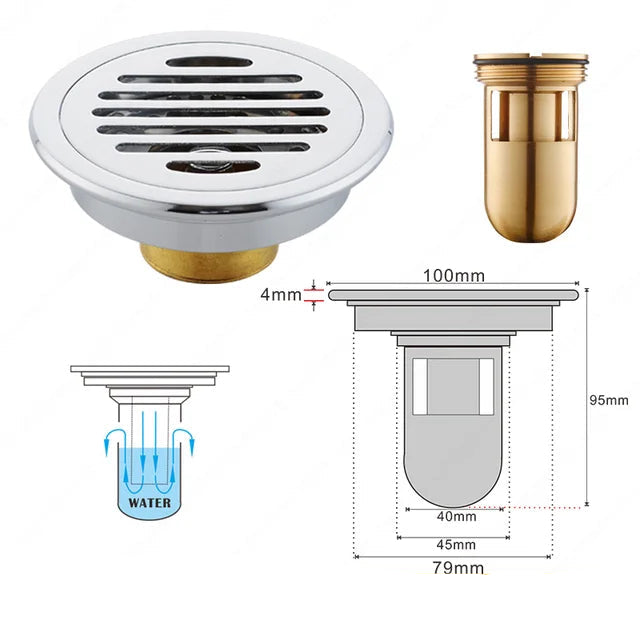 100mm

4mm

95mm

WATER

40mm

45mm

79mm