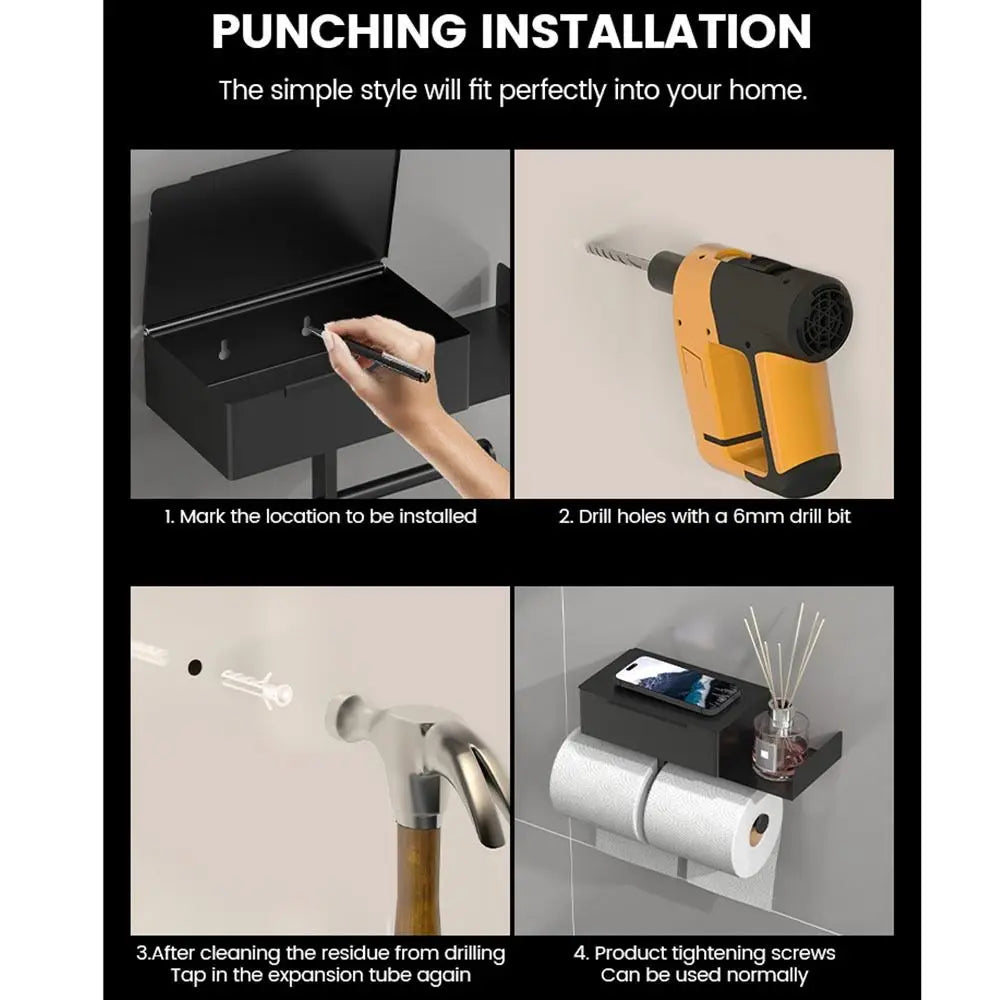 PUNCHING INSTALLATION

The simple style will fit perfectly into your home.

1. Mark the location to be installed

2. Drill holes with a 6mm drill bit

3.After cleaning the residue from drilling
Tap in the expansion tube again

4. Product tightening screws
Can be used normally