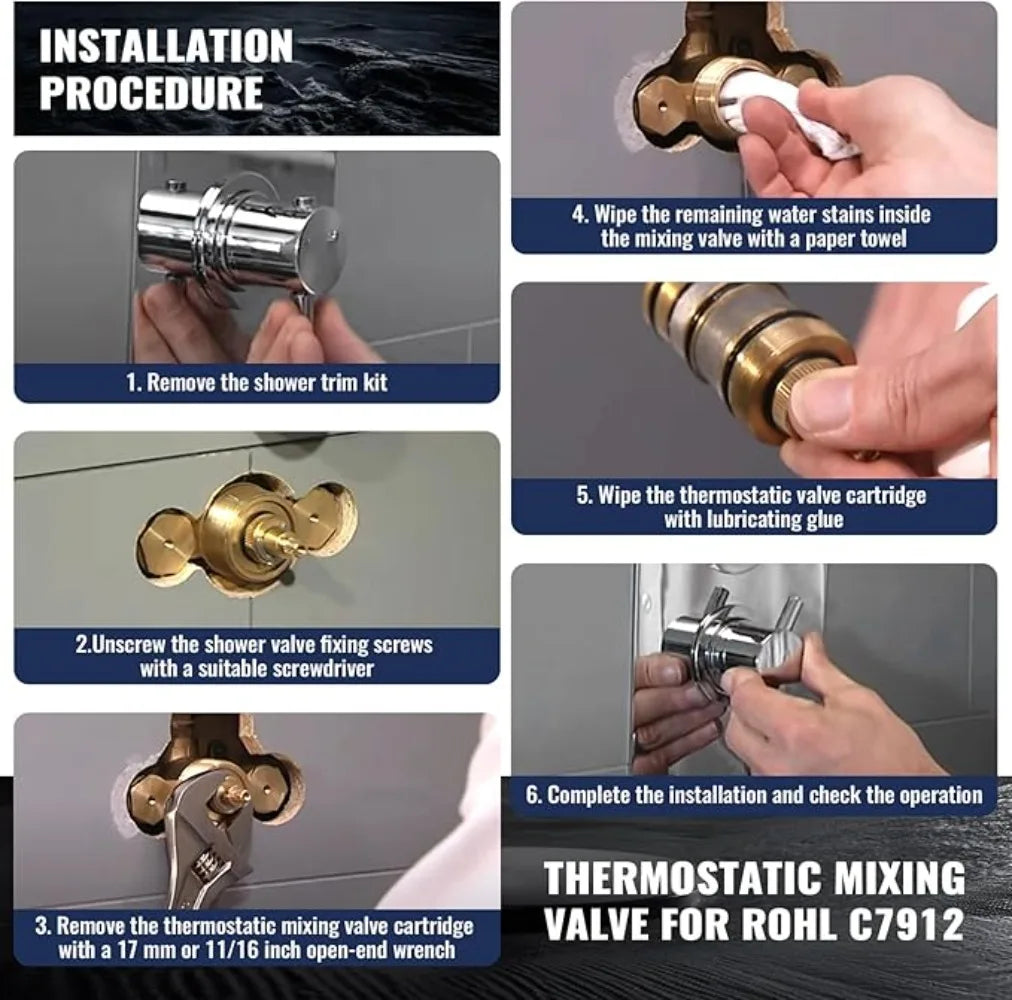 INSTALLATION PROCEDURE

1. Remove the shower trim kit

2.Unscrew the shower valve fixing screws with a suitable screwdriver

3. Remove the thermostatic mixing valve cartridge with a 17 mm or 11/16 inch open-end wrench

4. Wipe the remaining water stains inside the mixing valve with a paper towel

5. Wipe the thermostatic valve cartridge with lubricating glue

6. Complete the installation and check the operation

THERMOSTATIC MIXING VALVE FOR ROHL C7912