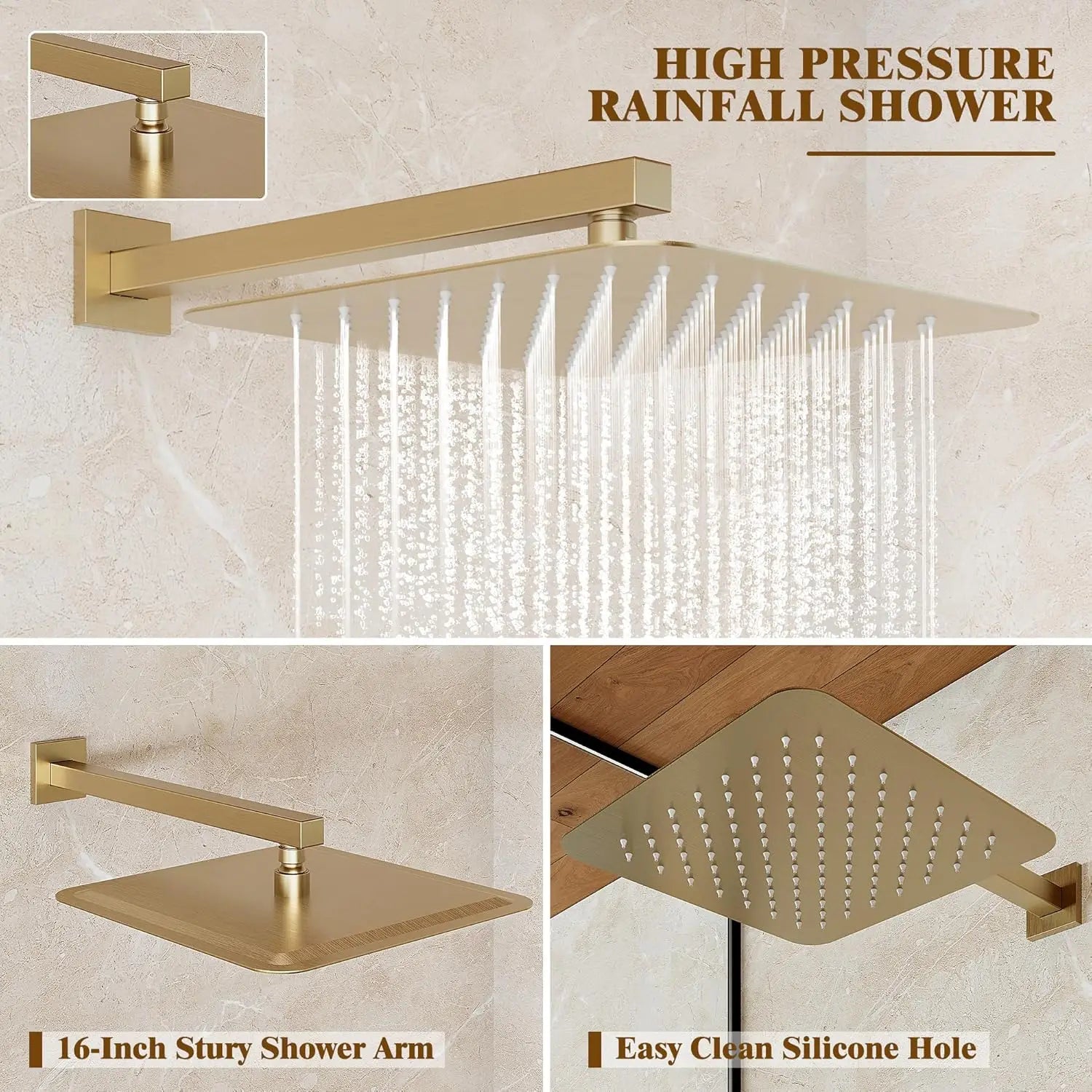 HIGH PRESSURE RAINFALL SHOWER

16-Inch Stury Shower Arm

Easy Clean Silicone Hole