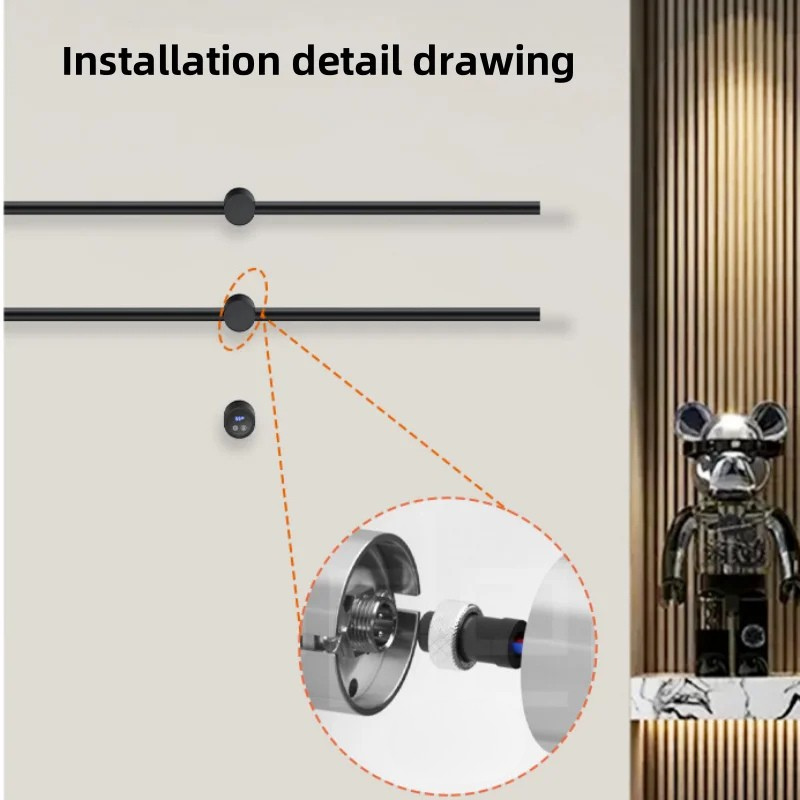 Installation detail drawing