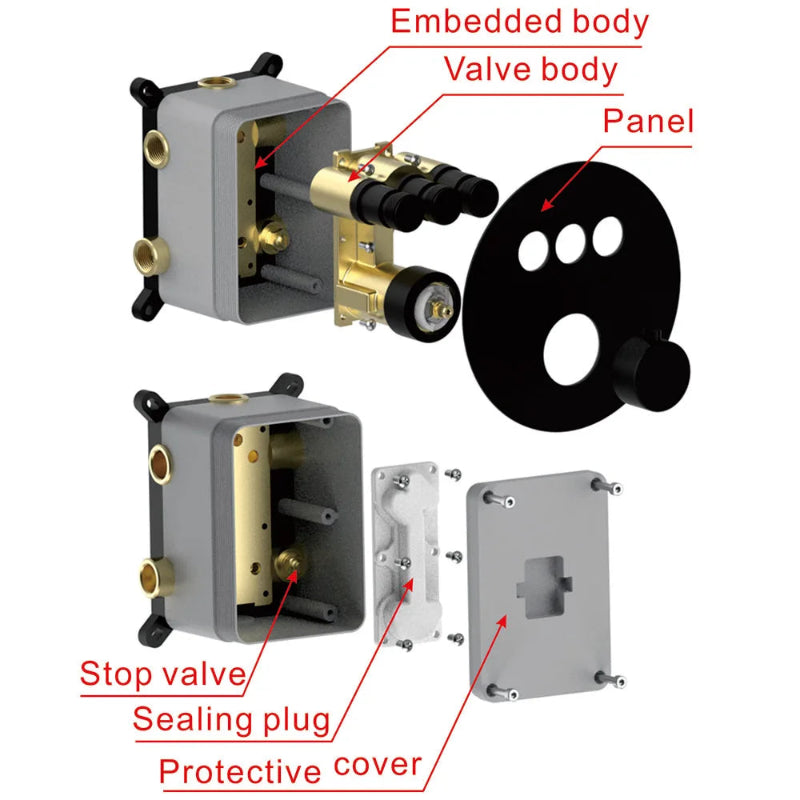 Embedded body
Valve body
Panel
Stop valve
Sealing plug
Protective cover