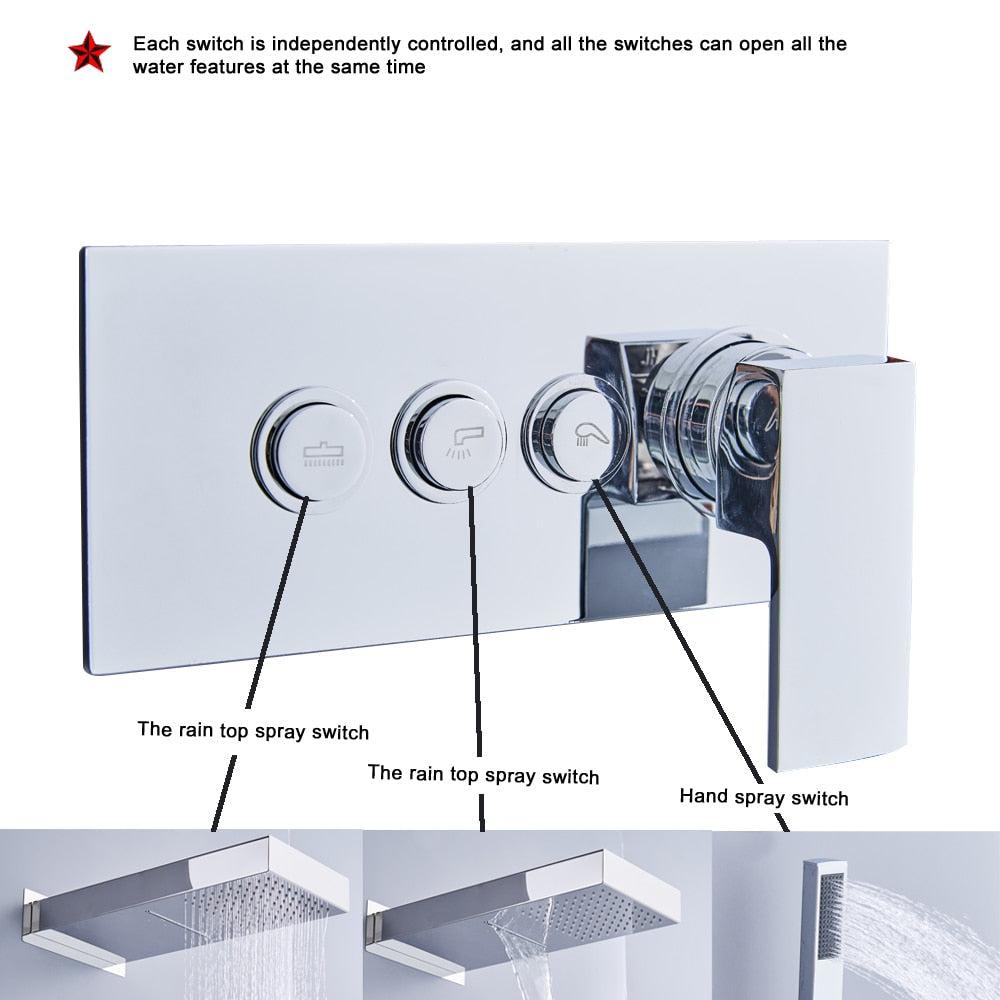 Each switch is independently controlled, and all the switches can open all the water features at the same time

The rain top spray switch

The rain top spray switch

Hand spray switch