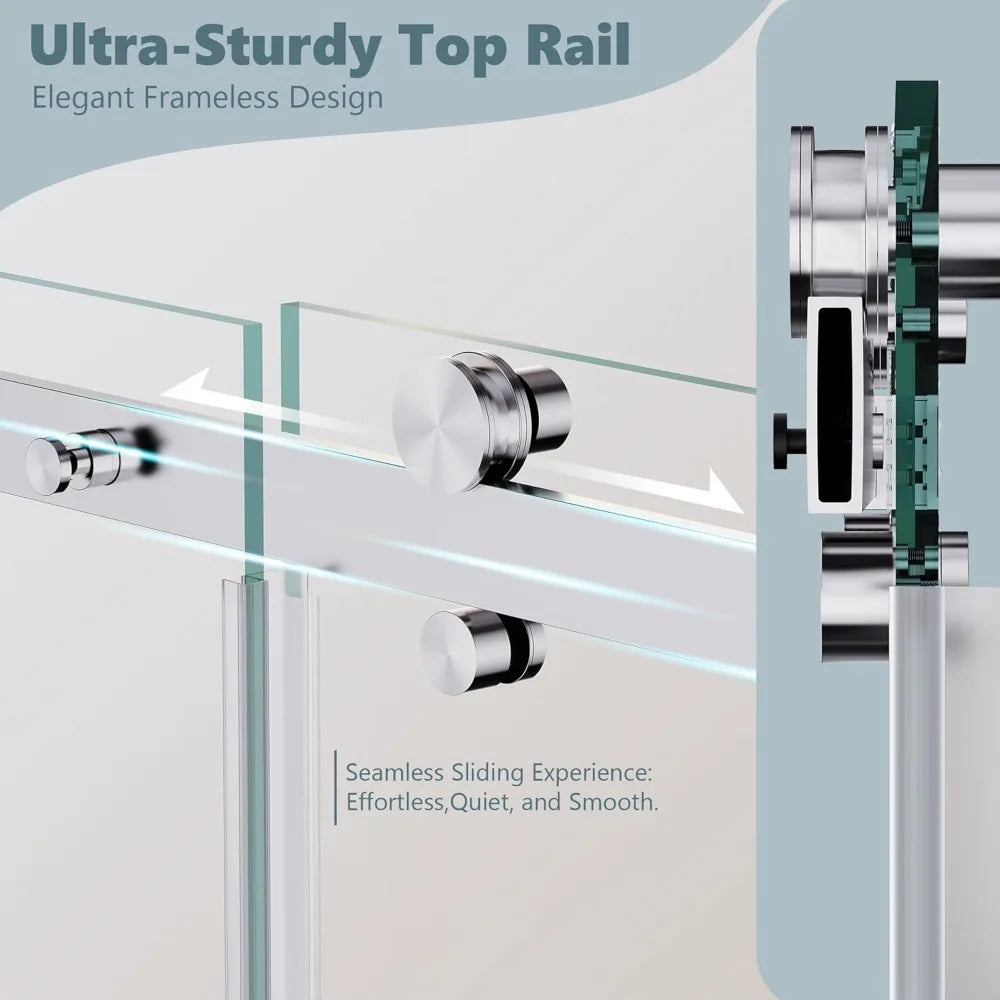 Ultra-Sturdy Top Rail

Elegant Frameless Design

Seamless Sliding Experience: Effortless,Quiet, and Smooth.