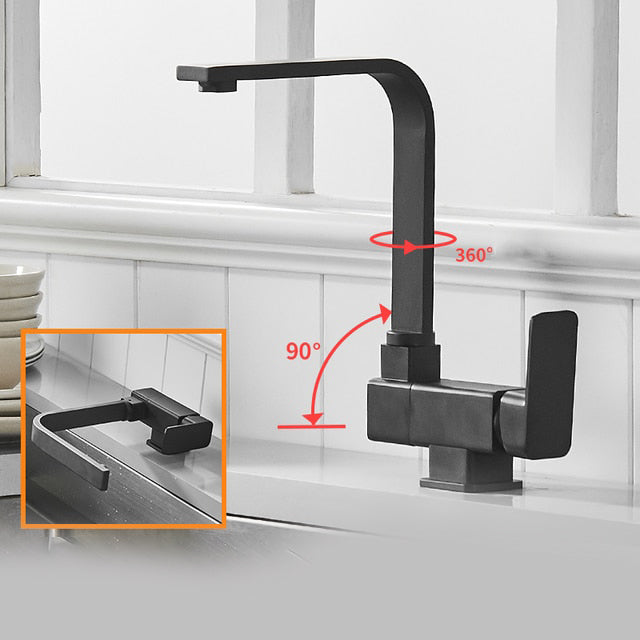 360°

90°