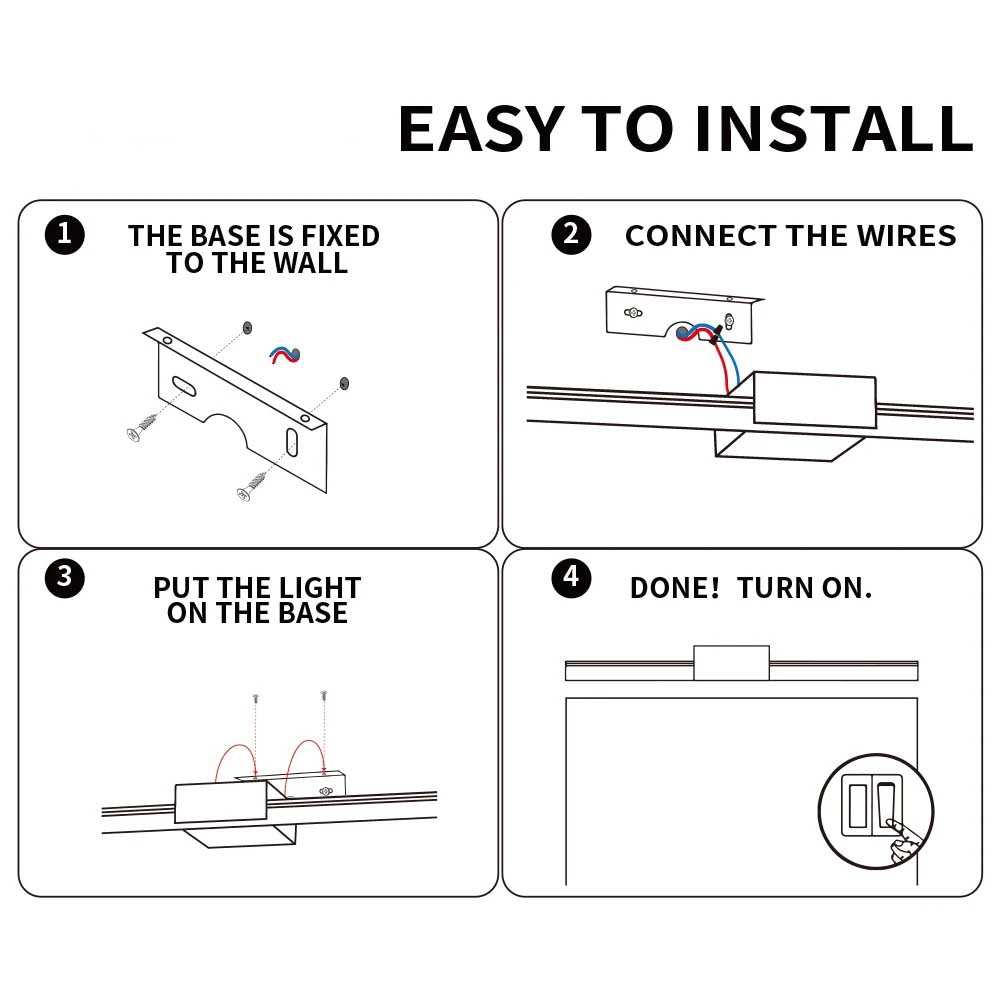 EASY TO INSTALL

1 THE BASE IS FIXED TO THE WALL

2 CONNECT THE WIRES

3 PUT THE LIGHT ON THE BASE

4 DONE! TURN ON.