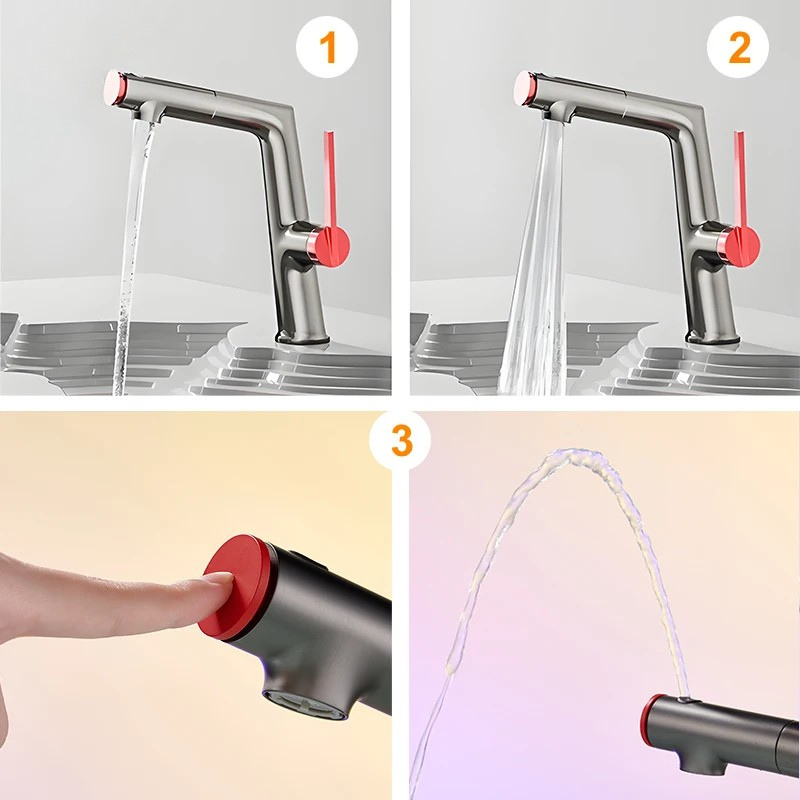 1

2

3