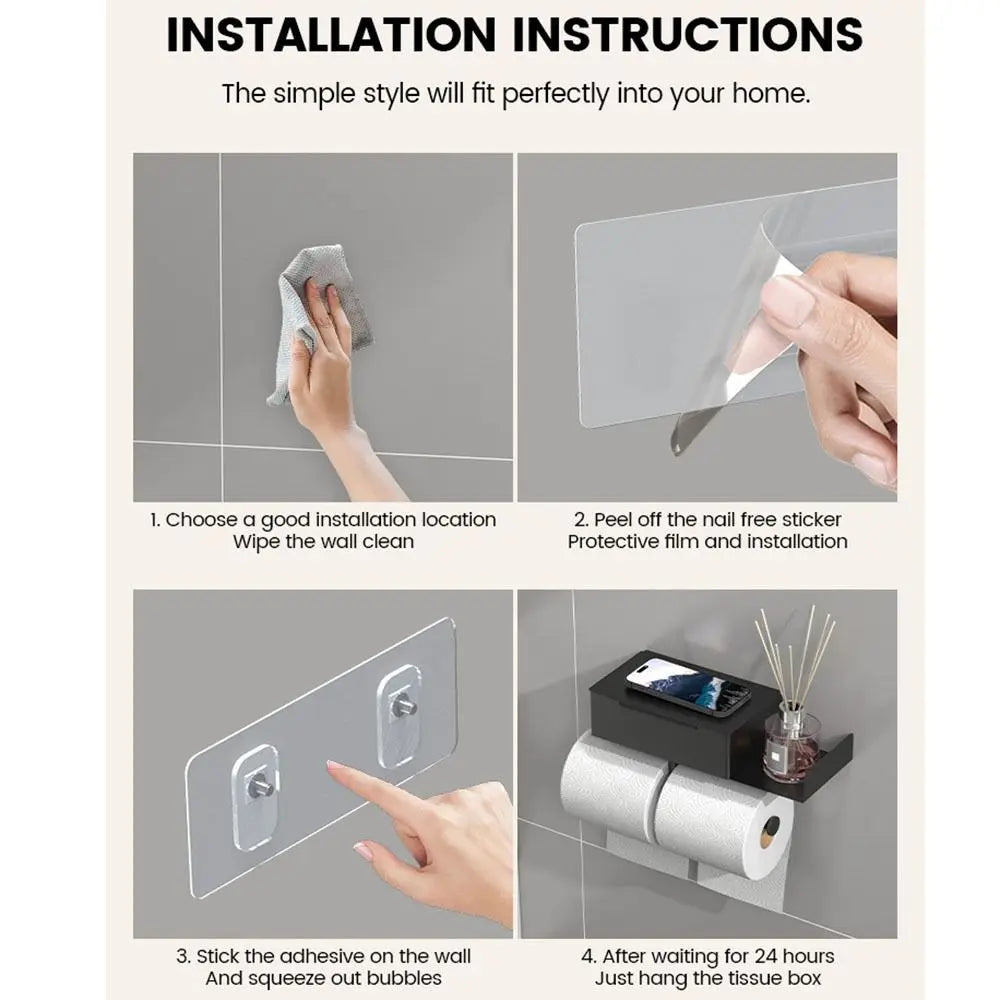 INSTALLATION INSTRUCTIONS

The simple style will fit perfectly into your home.

1. Choose a good installation location
Wipe the wall clean

2. Peel off the nail free sticker
Protective film and installation

3. Stick the adhesive on the wall
And squeeze out bubbles

4. After waiting for 24 hours
Just hang the tissue box