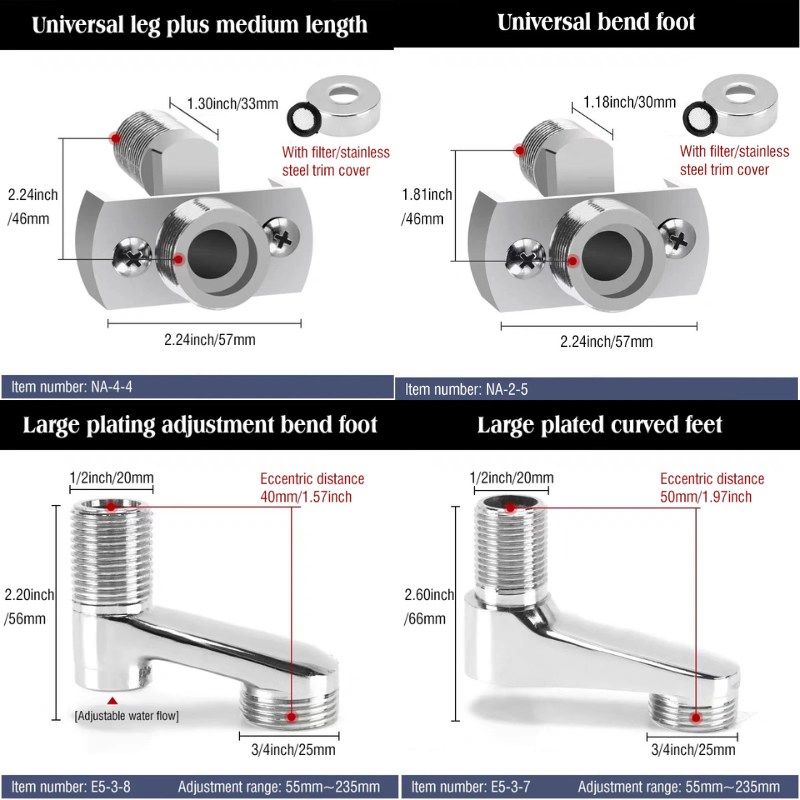 Universal leg plus medium length

1.30inch/33mm

With filter/stainless steel trim cover

2.24inch /46mm

2.24inch/57mm

Item number: NA-4-4

Universal bend foot

1.18inch/30mm

With filter/stainless steel trim cover

1.81inch /46mm

2.24inch/57mm

Item number: NA-2-5

Large plating adjustment bend foot

1/2inch/20mm

Eccentric distance 40mm/1.57inch

2.20inch /56mm

[Adjustable water flow]

3/4inch/25mm

Item number: E5-3-8 Adjustment range: 55mm~235mm

Large plated curved feet

1/2inch/20mm

Eccentric distance 50mm/1.97inch

2.60inch /66mm

3/4inch/25mm

Item number: E5-3-7 Adjustment range: 55mm~235mm