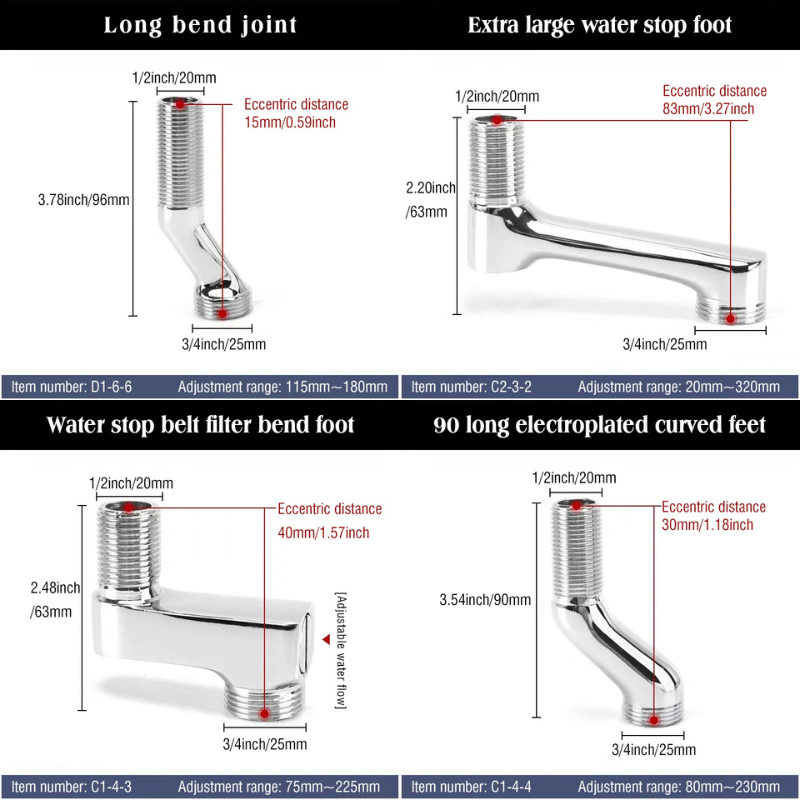 Long bend joint

1/2inch/20mm

Eccentric distance
15mm/0.59inch

3.78inch/96mm

3/4inch/25mm

Item number: D1-6-6 Adjustment range: 115mm~180mm

Extra large water stop foot

1/2inch/20mm

Eccentric distance
83mm/3.27inch

2.20inch
/63mm

3/4inch/25mm

Item number: C2-3-2 Adjustment range: 20mm~320mm

Water stop belt filter bend foot

1/2inch/20mm

Eccentric distance
40mm/1.57inch

2.48inch
/63mm

[Adjustable water flow]

3/4inch/25mm

Item number: C1-4-3 Adjustment range: 75mm~225mm

90 long electroplated curved feet

1/2inch/20mm

Eccentric distance
30mm/1.18inch

3.54inch/90mm

3/4inch/25mm

Item number: C1-4-4 Adjustment range: 80mm~230mm