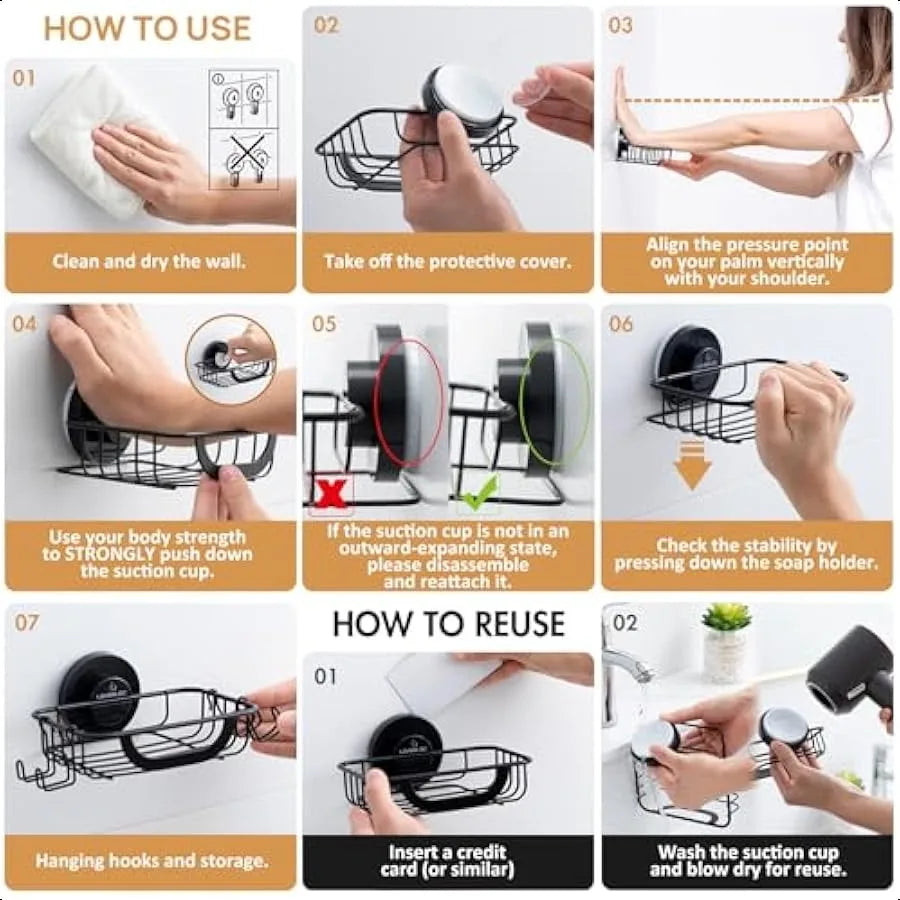 HOW TO USE

01

Clean and dry the wall.

02

Take off the protective cover.

03

Align the pressure point on your palm vertically with your shoulder.

04

Use your body strength to STRONGLY push down the suction cup.

05

If the suction cup is not in an outward-expanding state, please disassemble and reattach it.

06

Check the stability by pressing down the soap holder.

07

Hanging hooks and storage.

HOW TO REUSE

01

Insert a credit card (or similar)

02

Wash the suction cup and blow dry for reuse.