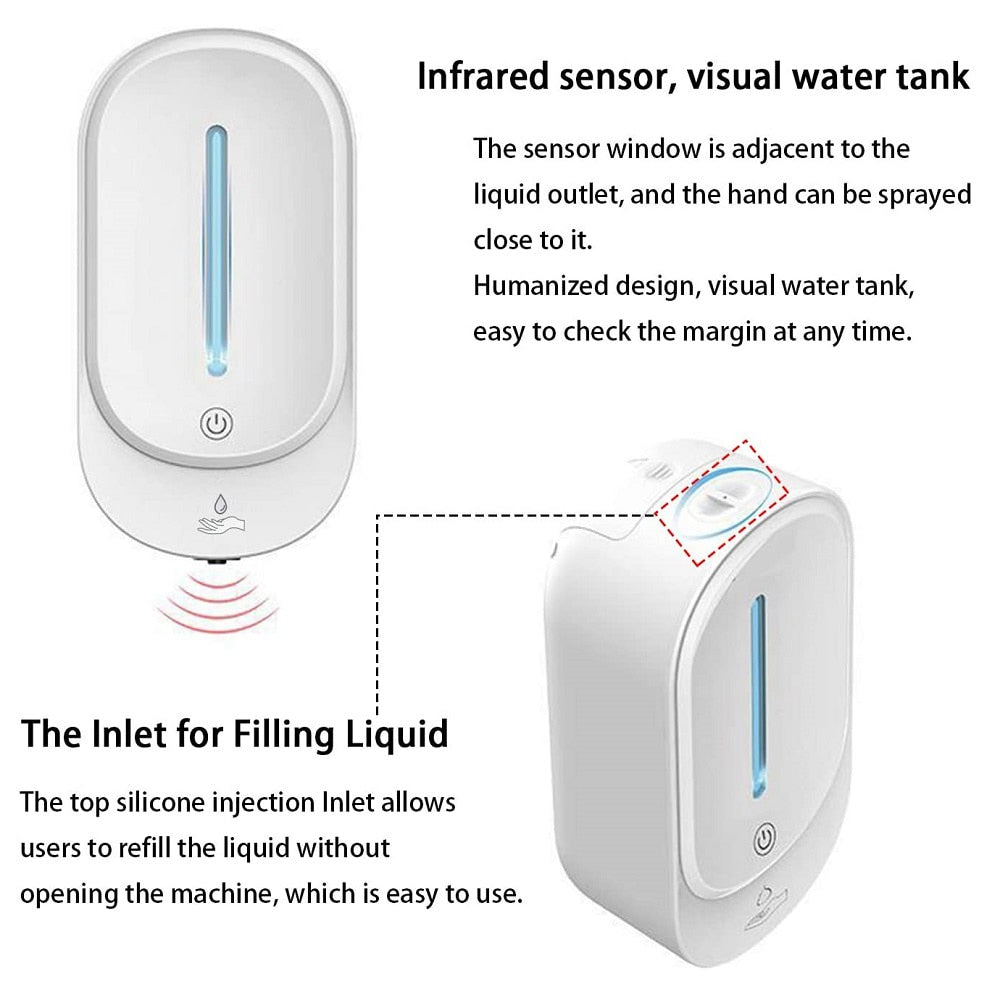 Infrared sensor, visual water tank

The sensor window is adjacent to the liquid outlet, and the hand can be sprayed close to it.
Humanized design, visual water tank, easy to check the margin at any time.

The Inlet for Filling Liquid

The top silicone injection Inlet allows users to refill the liquid without opening the machine, which is easy to use.