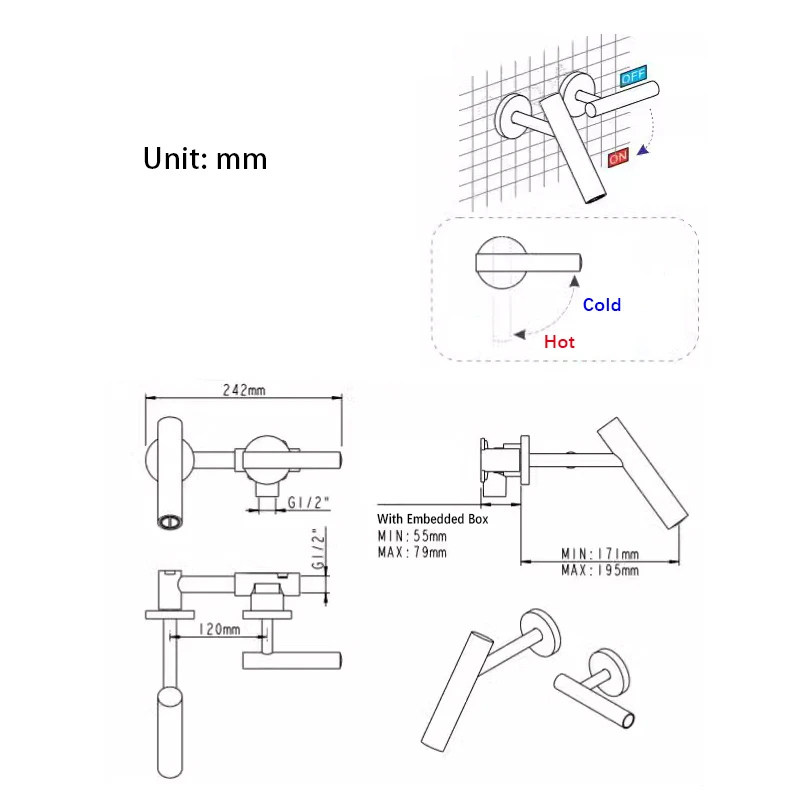 Unit: mm

OFF

ON

Cold

Hot

242mm

G1/2"

G1/2"

120mm

With Embedded Box
MIN: 55mm
MAX: 79mm

MIN: 171mm
MAX: 195mm