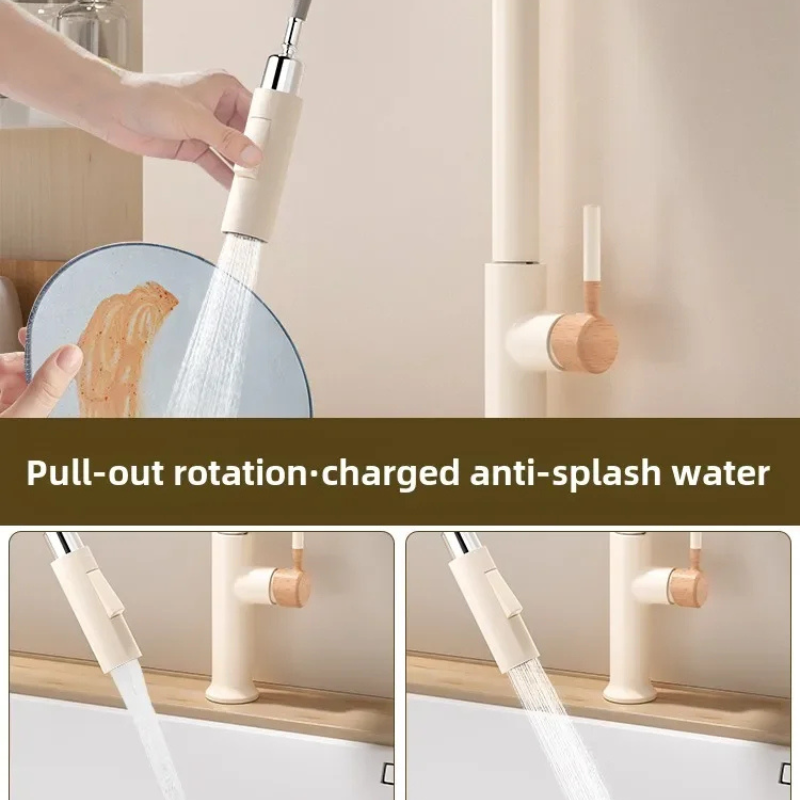 Pull-out rotation·charged anti-splash water